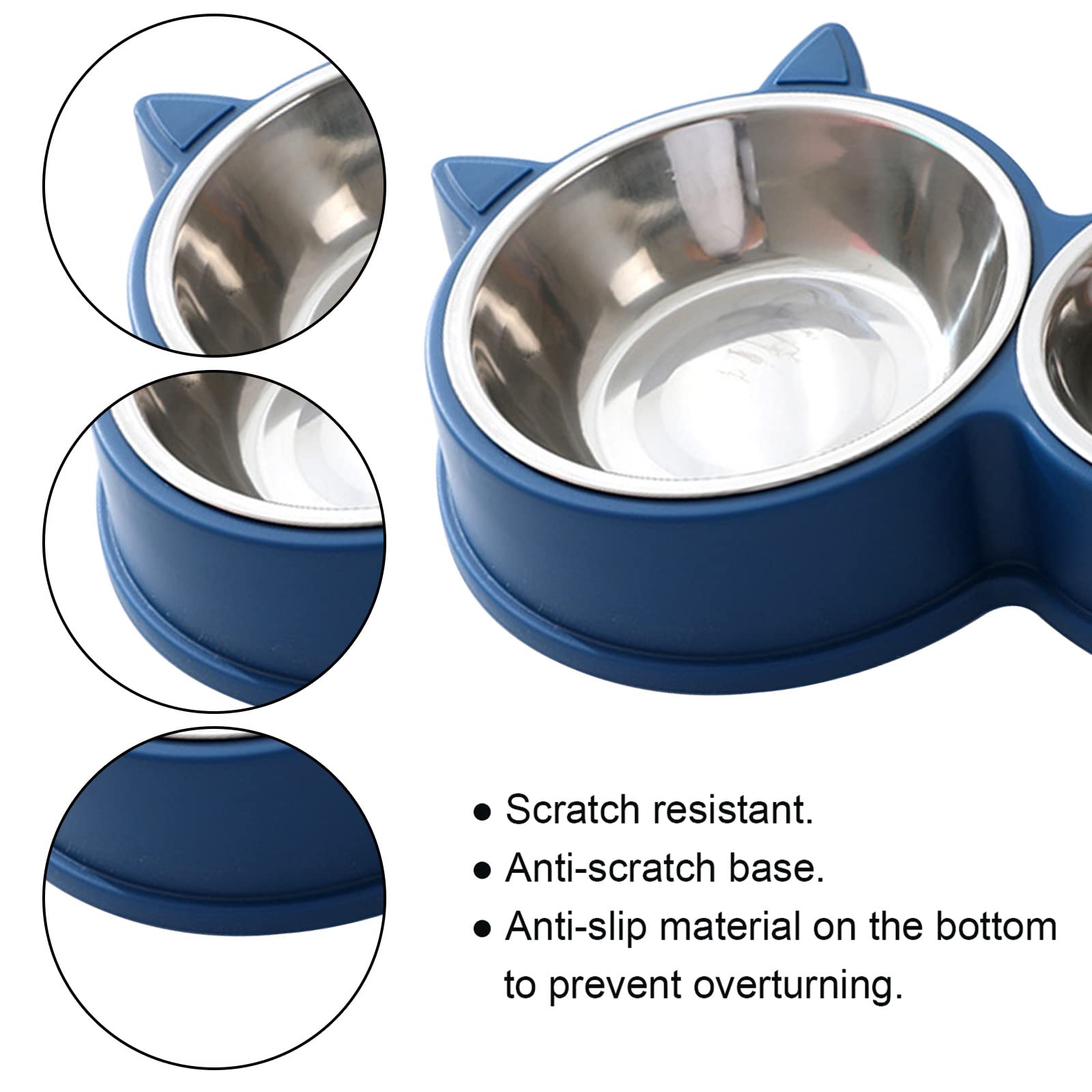 ● Scratch resistant.
● Anti-scratch base.
● Anti-slip material on the bottom to prevent overturning.