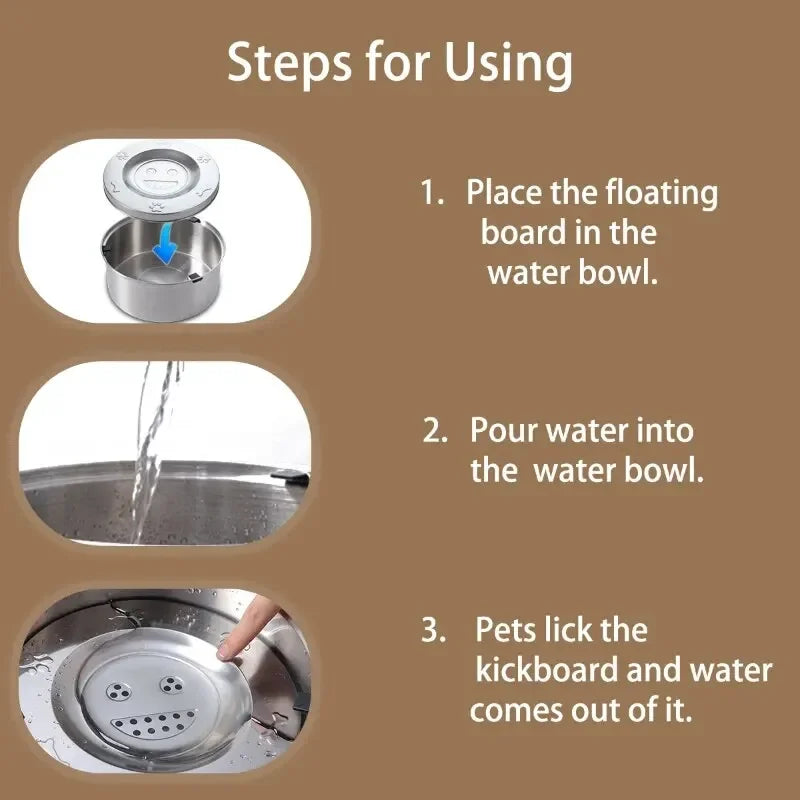 Steps for Using

1. Place the floating board in the water bowl.

2. Pour water into the water bowl.

3. Pets lick the kickboard and water comes out of it.