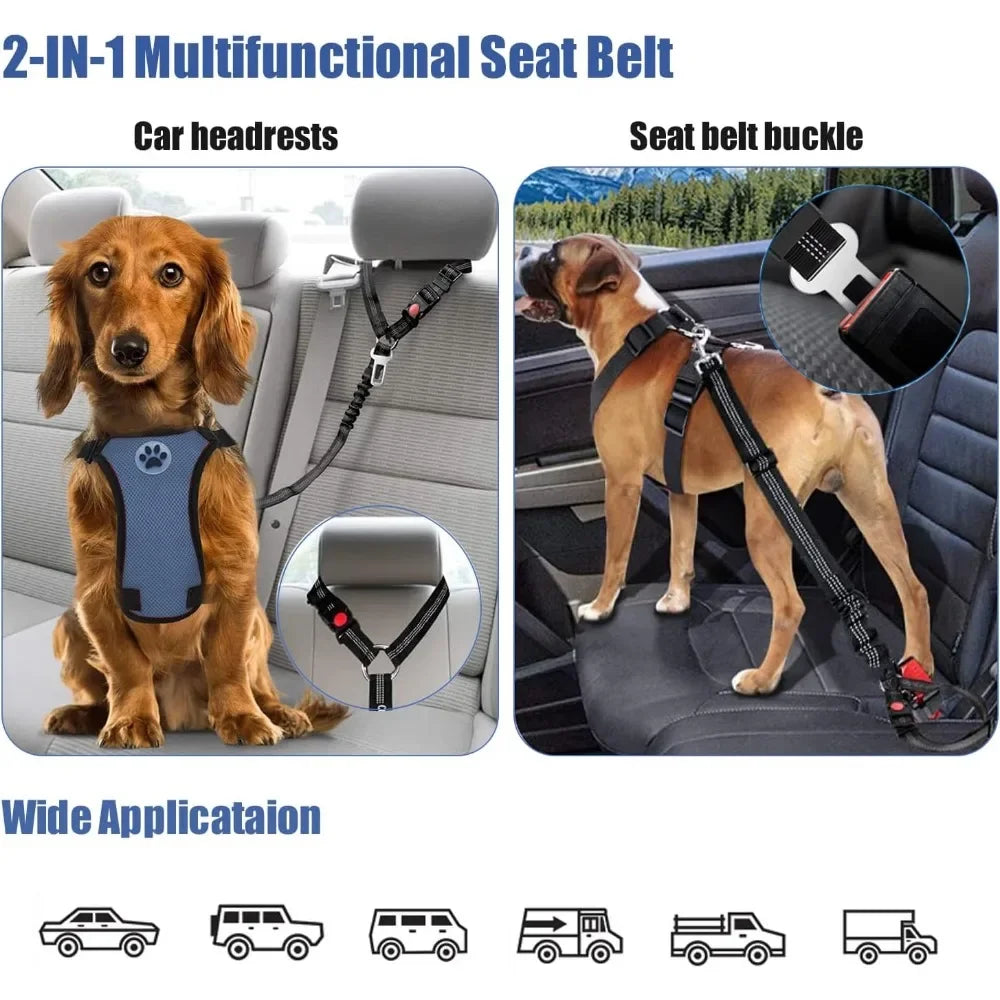 2-IN-1 Multifunctional Seat Belt

Car headrests

Seat belt buckle

Wide Applicataion