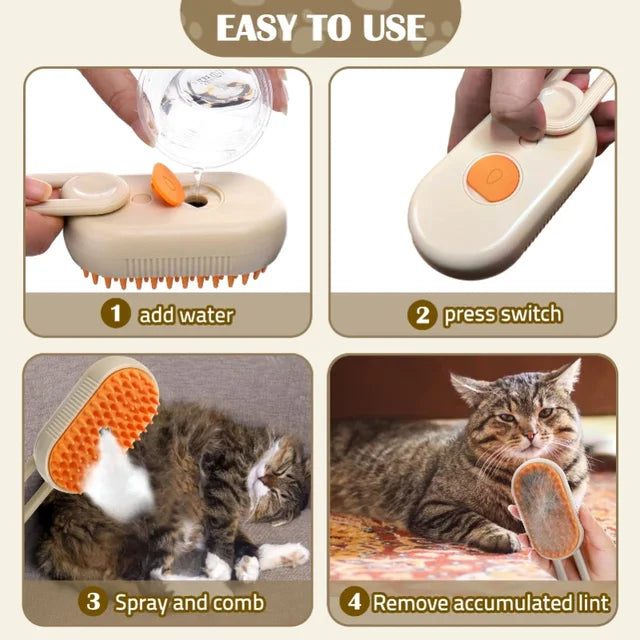 EASY TO USE

1 add water

2 press switch

3 Spray and comb

4 Remove accumulated lint