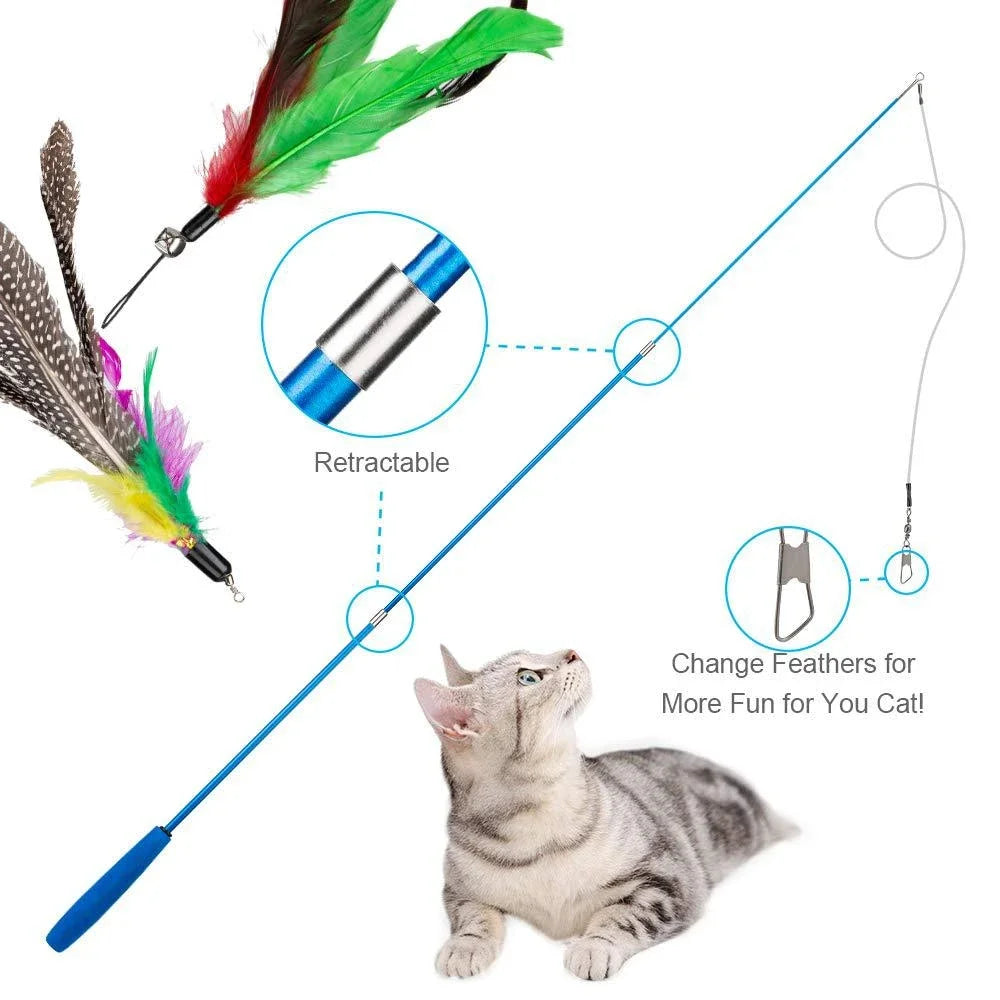 Retractable

Change Feathers for More Fun for You Cat!