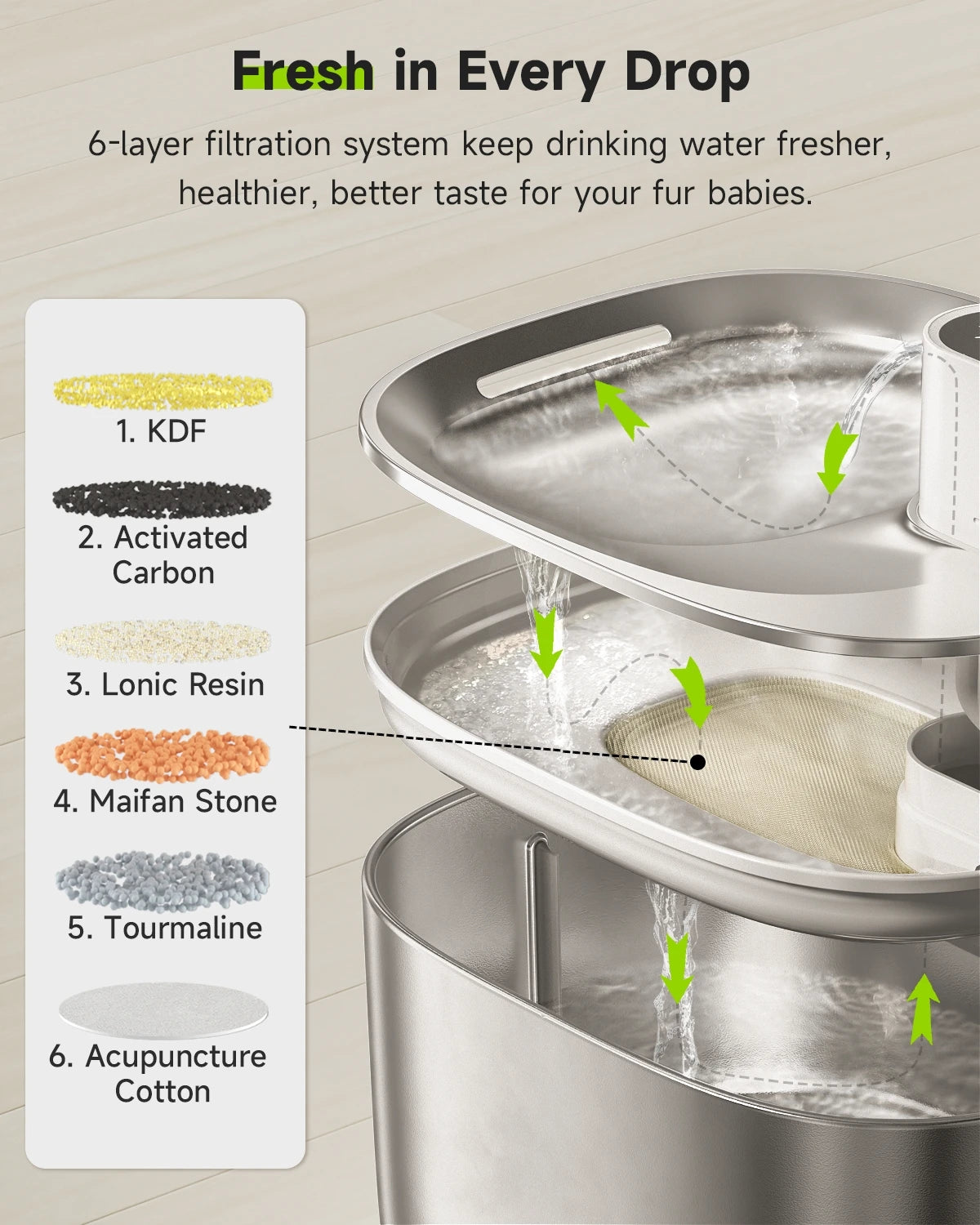 Fresh in Every Drop

6-layer filtration system keep drinking water fresher, healthier, better taste for your fur babies.

1. KDF

2. Activated Carbon

3. Lonic Resin

4. Maifan Stone

5. Tourmaline

6. Acupuncture Cotton